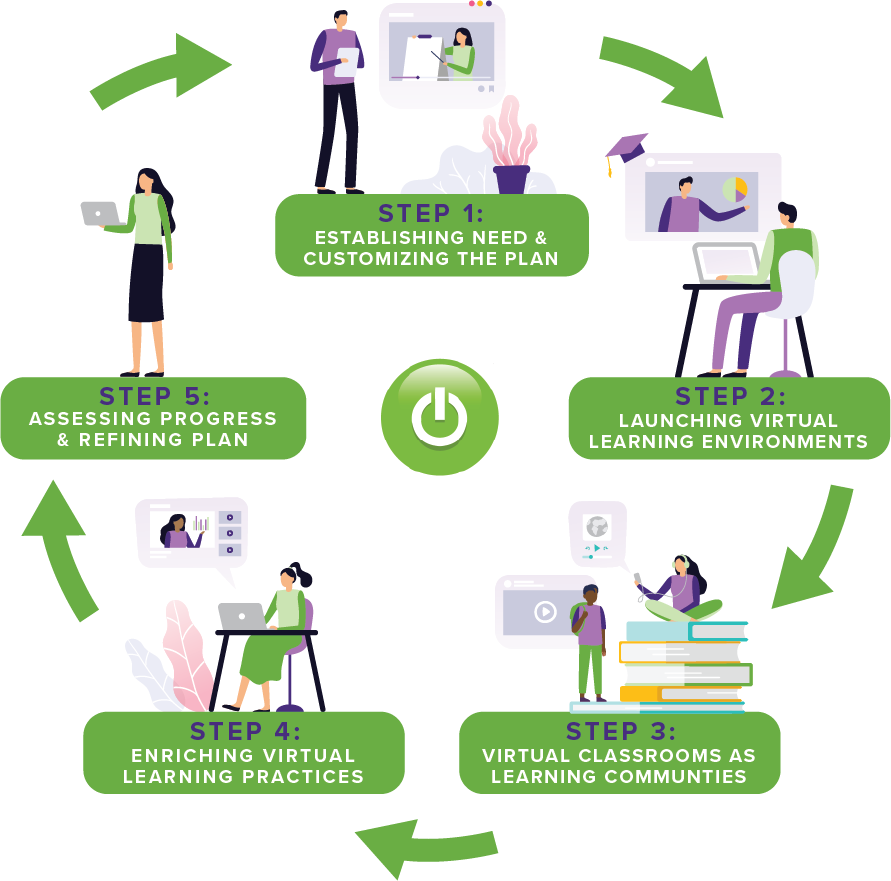 STEP 1:
ESTABLISHING NEED & CUSTOMIZING THE PLAN

STEP 2:
LAUNCHING VIRTUAL LEARNING ENVIRONMENTS

STEP 3:
VIRTUAL CLASSROOMS AS LEARNING COMMUNTIES

STEP 4:
ENRICHING VIRTUAL LEARNING PRACTICES

STEP 5:
ASSESSING PROGRESS & REFINING PLAN